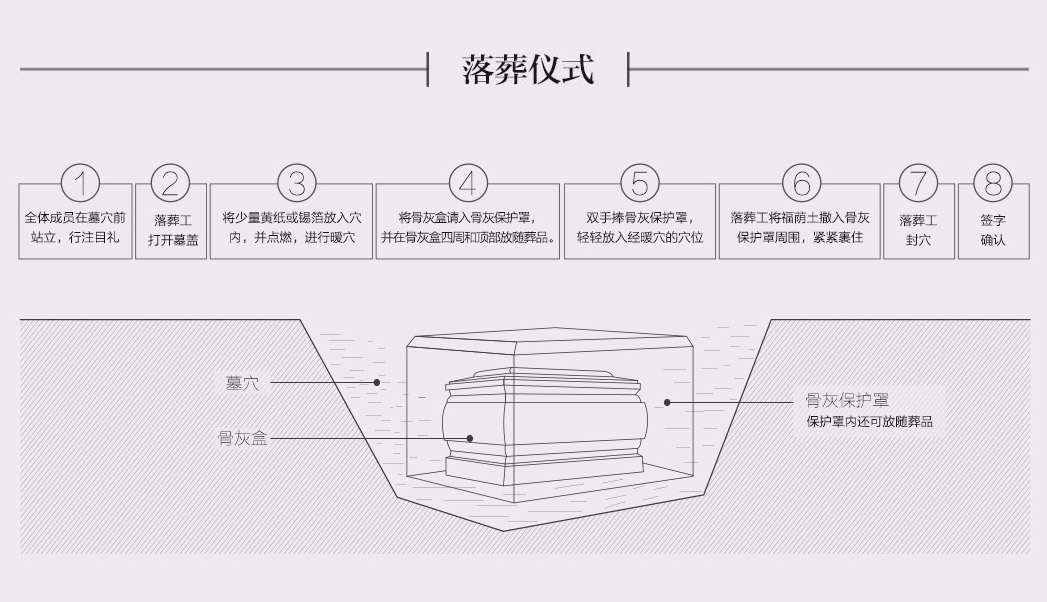 落葬仪式

1
全体成员在墓穴前站立，行注目礼

2
落葬工打开墓盖

3
将少量黄纸或锡箔放入穴内，并点燃，进行暖穴

4
将骨灰盒请入骨灰保护罩，并在骨灰盒四周和顶部放随葬品。

5
双手捧骨灰保护罩，轻轻放入经暖穴的穴位

6
落葬工将福荫土撒入骨灰保护罩周围，紧紧裹住

7
落葬工封穴

8
签字确认

墓穴
骨灰盒
骨灰保护罩
保护罩内还可放随葬品